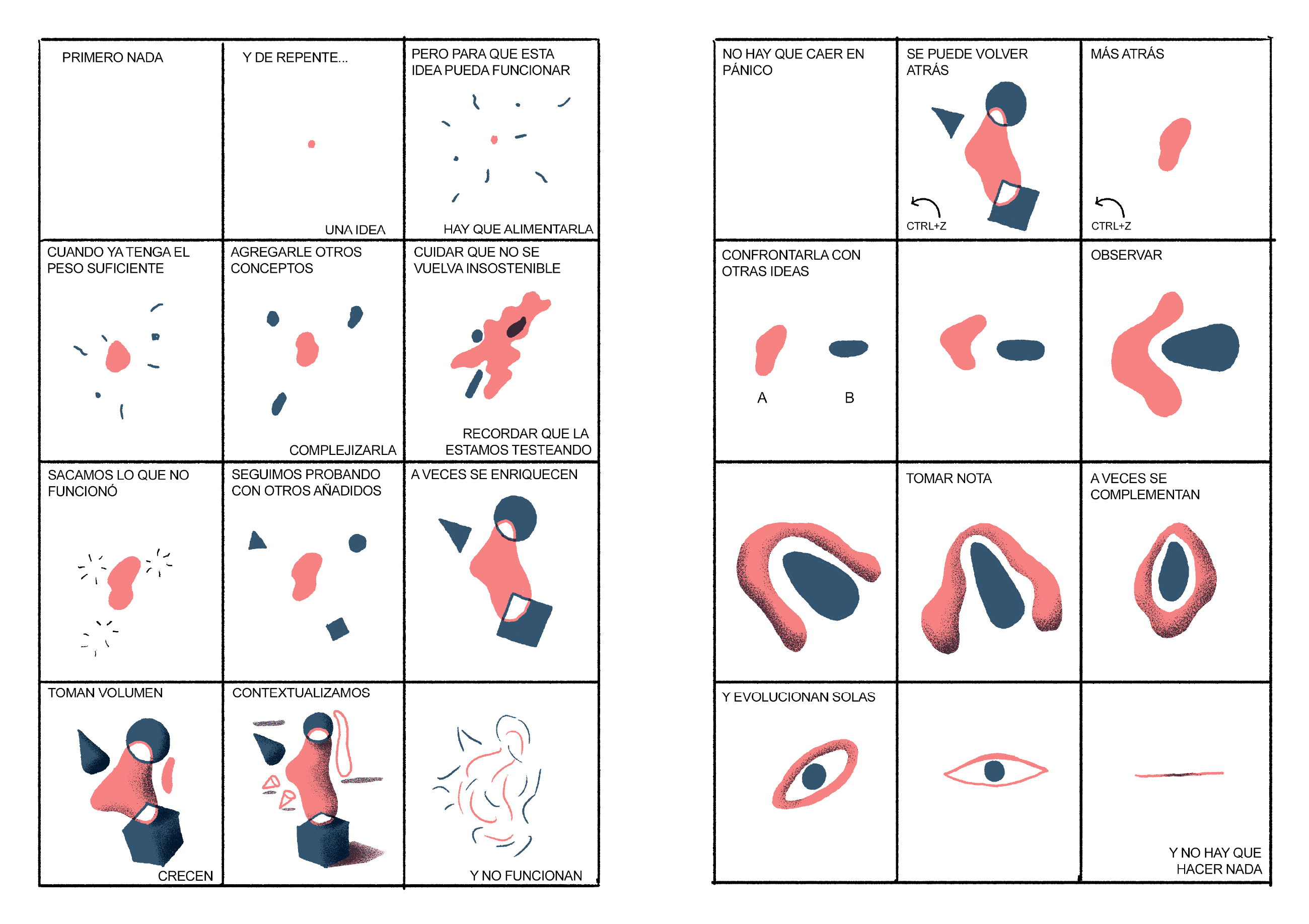 PRIMERO NADA

Y DE REPENTE...

UNA IDEA

PERO PARA QUE ESTA IDEA PUEDA FUNCIONAR

HAY QUE ALIMENTARLA

CUANDO YA TENGA EL PESO SUFICIENTE

AGREGARLE OTROS CONCEPTOS

COMPLEJIZARLA

CUIDAR QUE NO SE VUELVA INSOSTENIBLE

RECORDAR QUE LA ESTAMOS TESTEANDO

SACAMOS LO QUE NO FUNCIONÓ

SEGUIMOS PROBANDO CON OTROS AÑADIDOS

A VECES SE ENRIQUECEN

TOMAN VOLUMEN

CRECEN

CONTEXTUALIZAMOS

Y NO FUNCIONAN

NO HAY QUE CAER EN PÁNICO

SE PUEDE VOLVER ATRÁS

CTRL+Z

MÁS ATRÁS

CTRL+Z

CONFRONTARLA CON OTRAS IDEAS

A

B

OBSERVAR

TOMAR NOTA

A VECES SE COMPLEMENTAN

Y EVOLUCIONAN SOLAS

Y NO HAY QUE HACER NADA